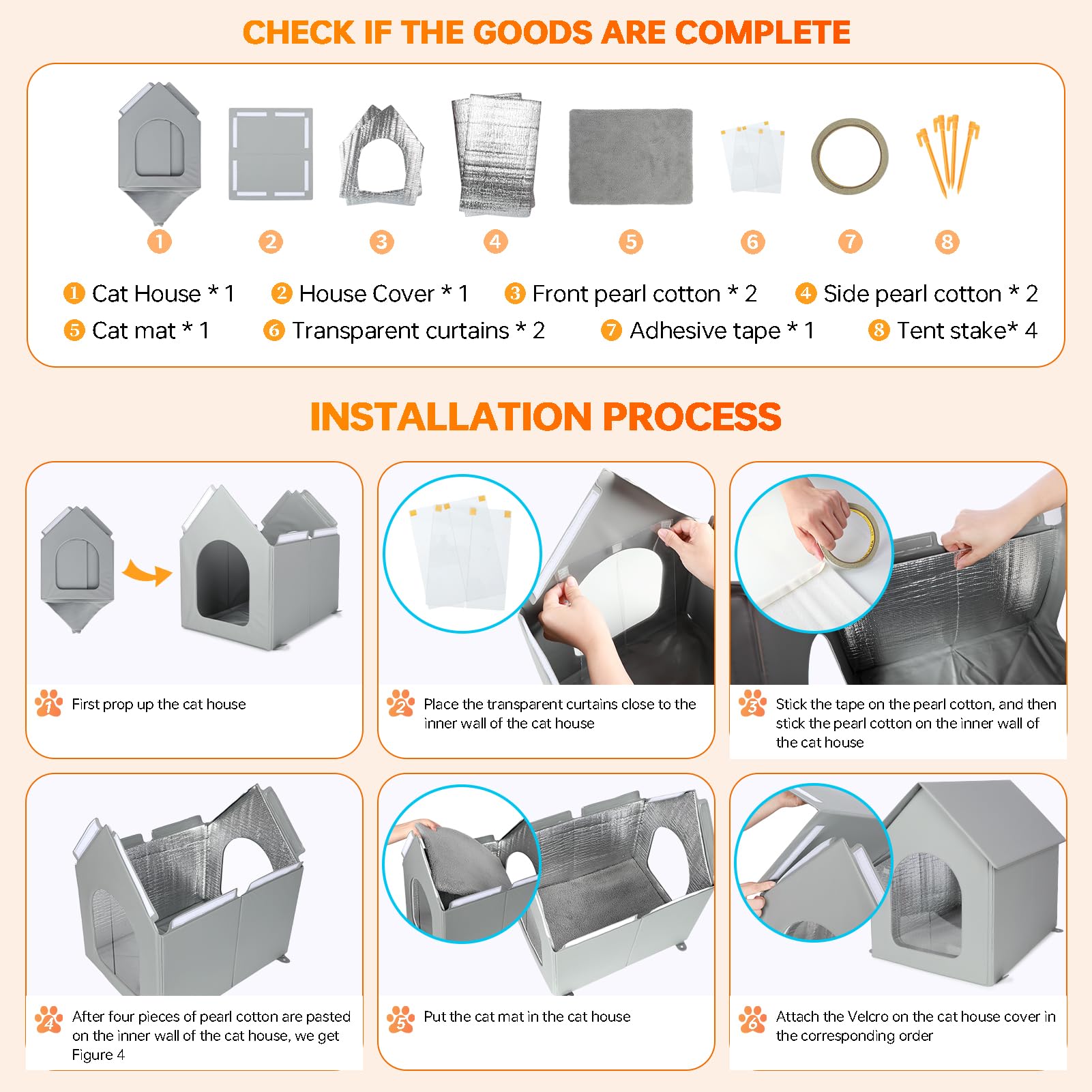 CHECK IF THE GOODS ARE COMPLETE

1 2 3 4 5 6 7 8

1 Cat House * 1
2 House Cover * 1
3 Front pearl cotton * 2
4 Side pearl cotton * 2
5 Cat mat * 1
6 Transparent curtains * 2
7 Adhesive tape * 1
8 Tent stake* 4

INSTALLATION PROCESS

1 First prop up the cat house

2 Place the transparent curtains close to the inner wall of the cat house

3 Stick the tape on the pearl cotton, and then stick the pearl cotton on the inner wall of the cat house

4 After four pieces of pearl cotton are pasted on the inner wall of the cat house, we get Figure 4

5 Put the cat mat in the cat house

6 Attach the Velcro on the cat house cover in the corresponding order