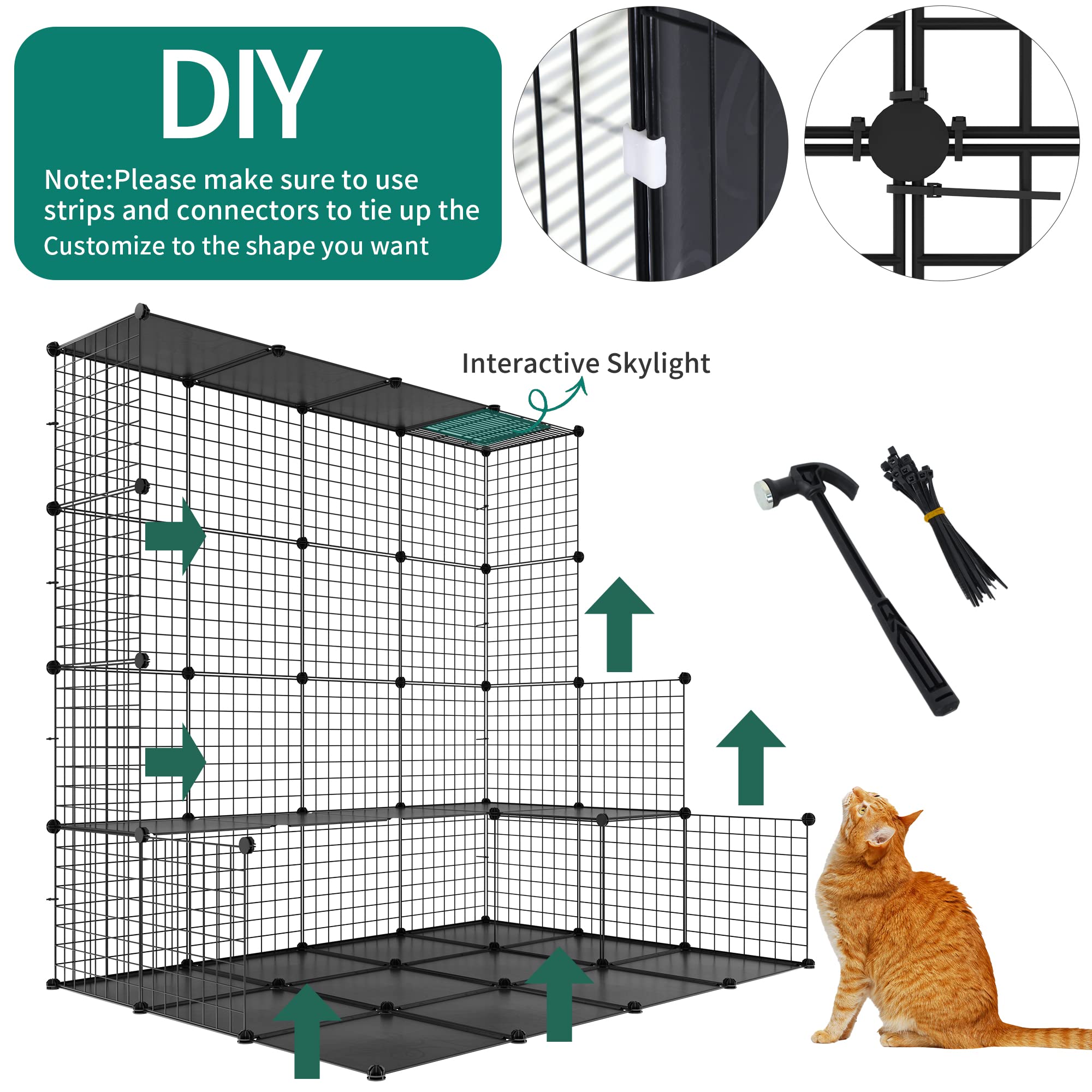 DIY

Note:Please make sure to use strips and connectors to tie up the
Customize to the shape you want

Interactive Skylight